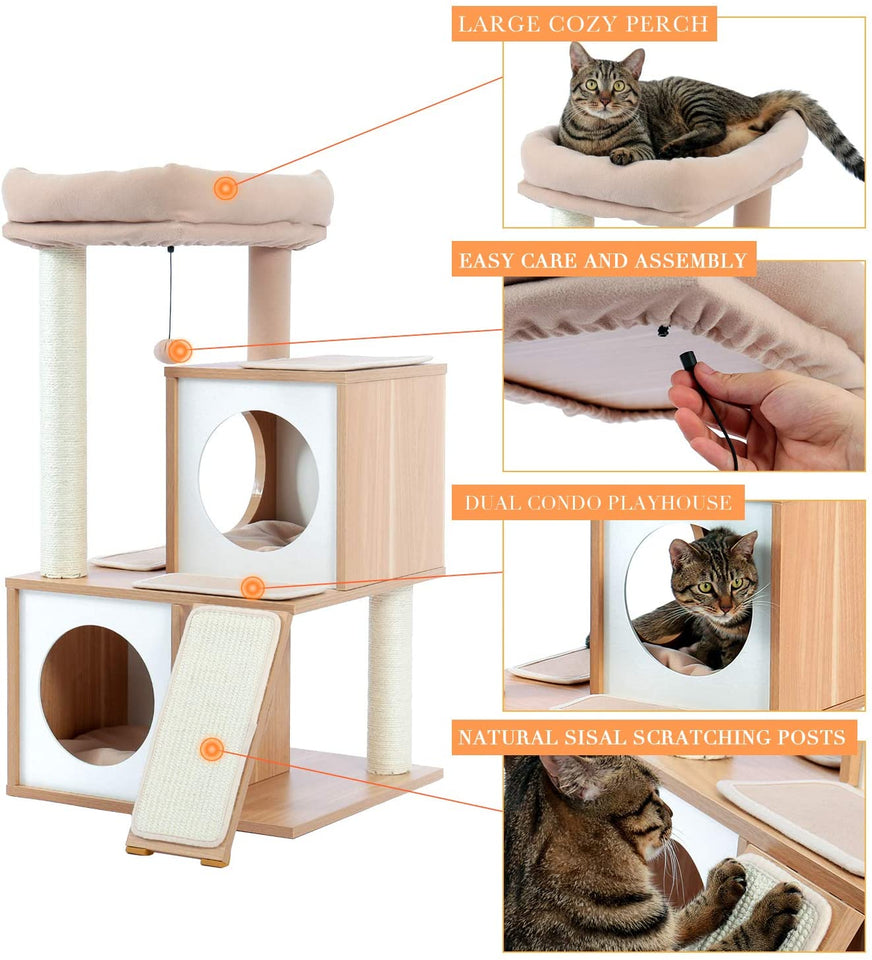 LARGE COZY PERCH

EASY CARE AND ASSEMBLY

DUAL CONDO PLAYHOUSE

NATURAL SISAL SCRATCHING POSTS