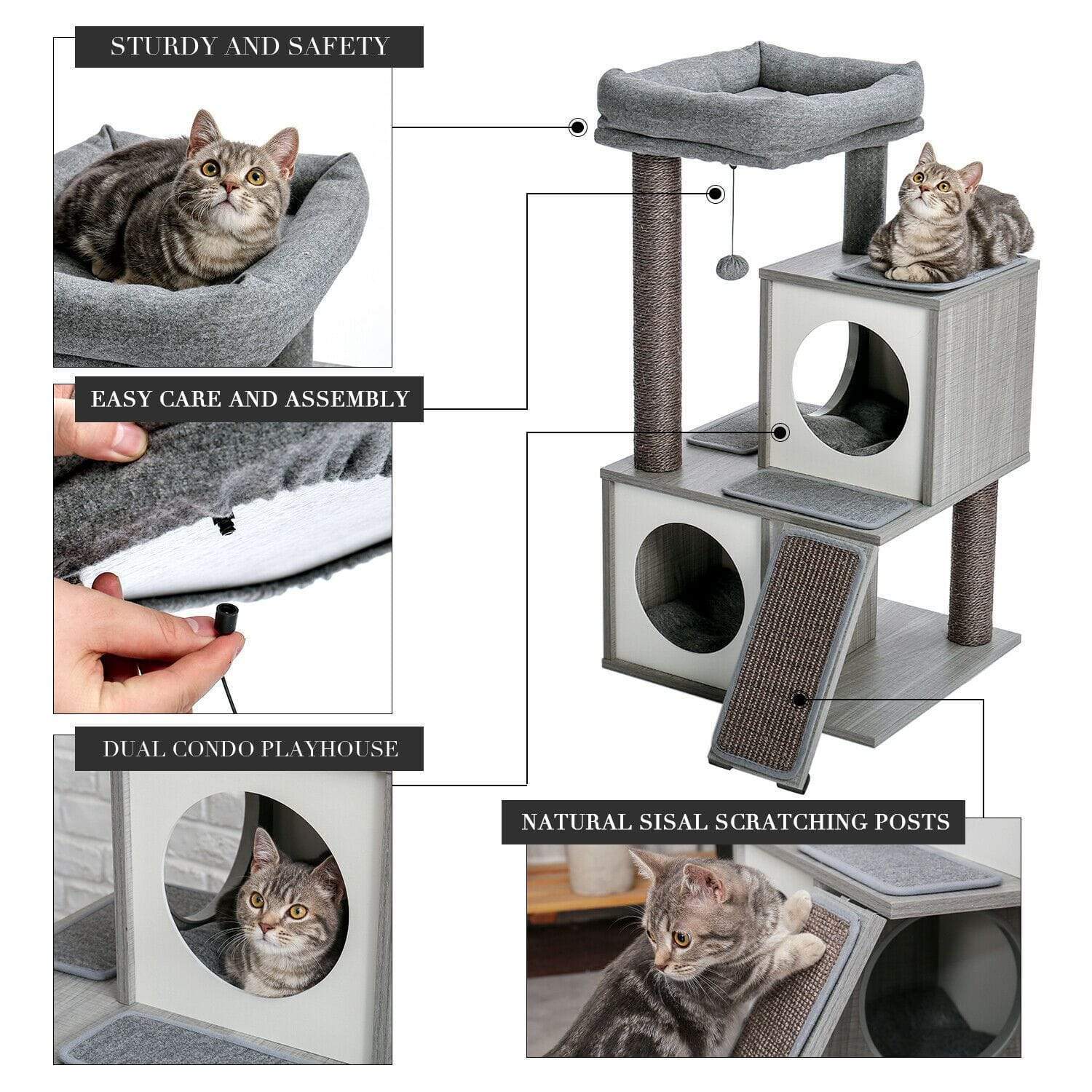 STURDY AND SAFETY

EASY CARE AND ASSEMBLY

DUAL CONDO PLAYHOUSE

NATURAL SISAL SCRATCHING POSTS